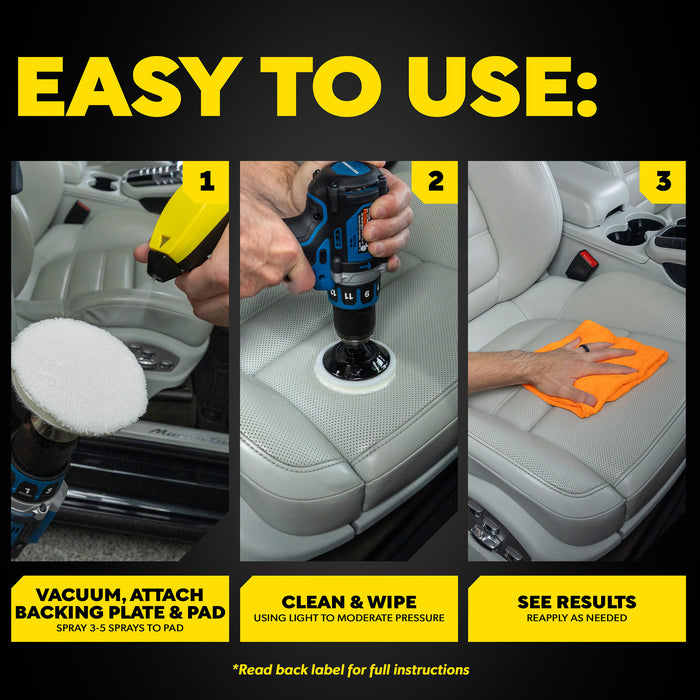 EASY TO USE:

1

2

3

VACUUM, ATTACH BACKING PLATE & PAD
SPRAY 3-5 SPRAYS TO PAD

CLEAN & WIPE
USING LIGHT TO MODERATE PRESSURE

SEE RESULTS
REAPPLY AS NEEDED

*Read back label for full instructions