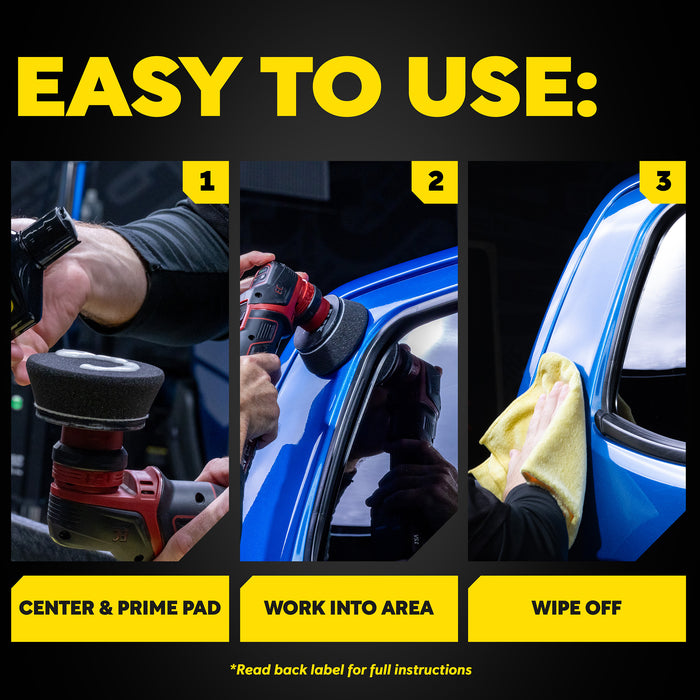 EASY TO USE:

1

2

3

CENTER & PRIME PAD

WORK INTO AREA

WIPE OFF

*Read back label for full instructions