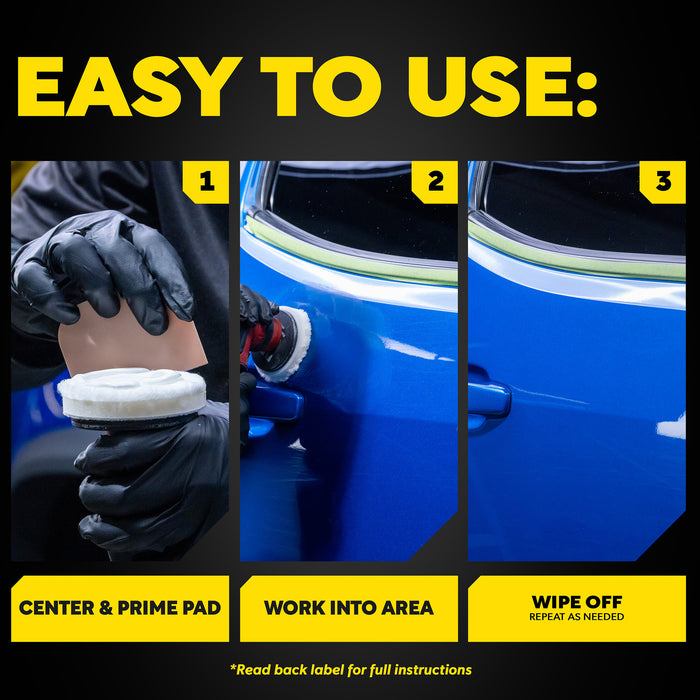 EASY TO USE:

1

2

3

CENTER & PRIME PAD

WORK INTO AREA

WIPE OFF
REPEAT AS NEEDED

*Read back label for full instructions