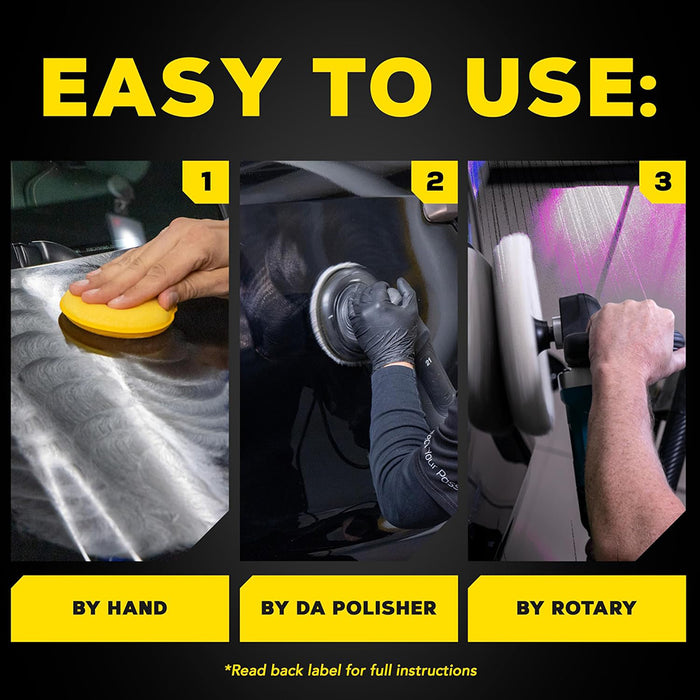 EASY TO USE:

1

2

3

BY HAND

BY DA POLISHER

BY ROTARY

*Read back label for full instructions