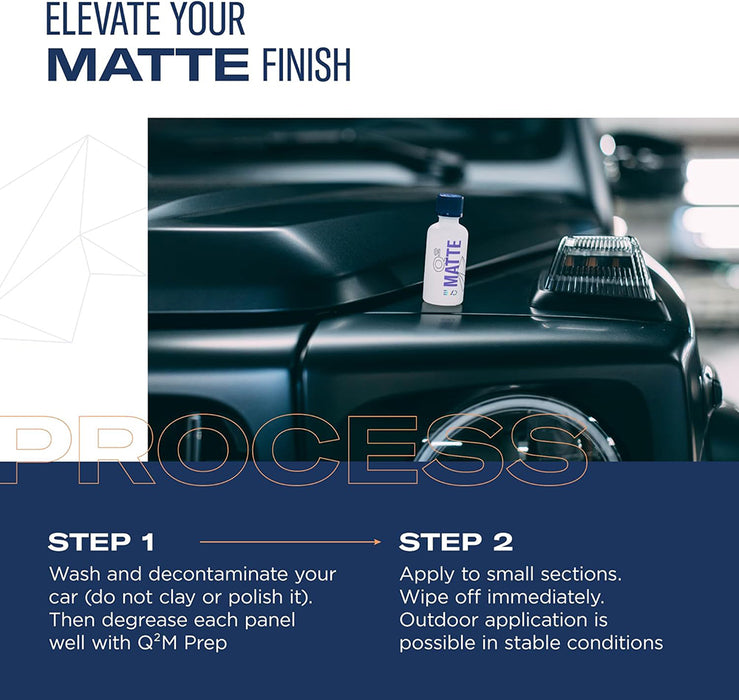 ELEVATE YOUR
MATTE FINISH

MATTE

PROCESS

STEP 1

Wash and decontaminate your car (do not clay or polish it). Then degrease each panel well with Q²M Prep

STEP 2

Apply to small sections. Wipe off immediately. Outdoor application is possible in stable conditions